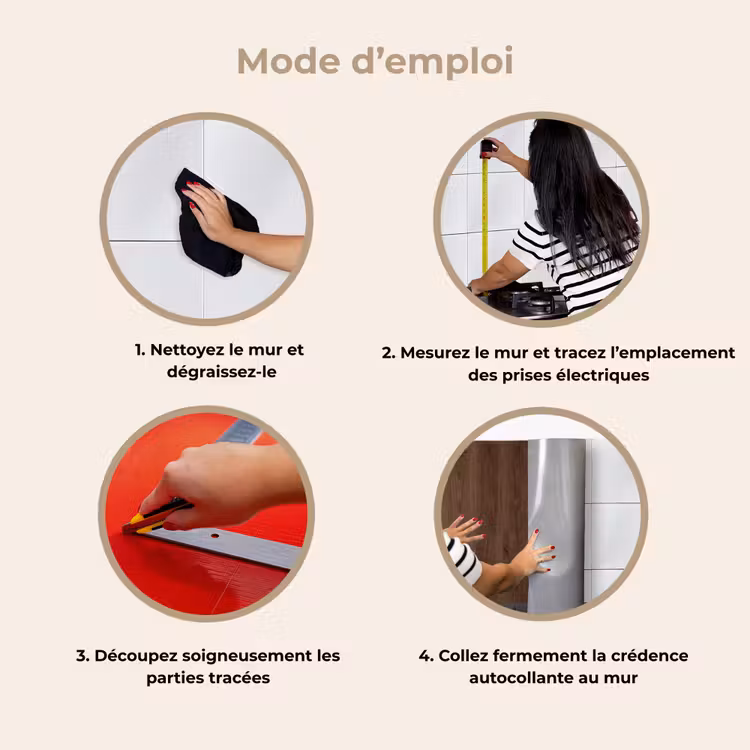 Mode d'emploi

1. Nettoyez le mur et dégraissez-le

2. Mesurez le mur et tracez l'emplacement des prises électriques

3. Découpez soigneusement les parties tracées

4. Collez fermement la crédence autocollante au mur