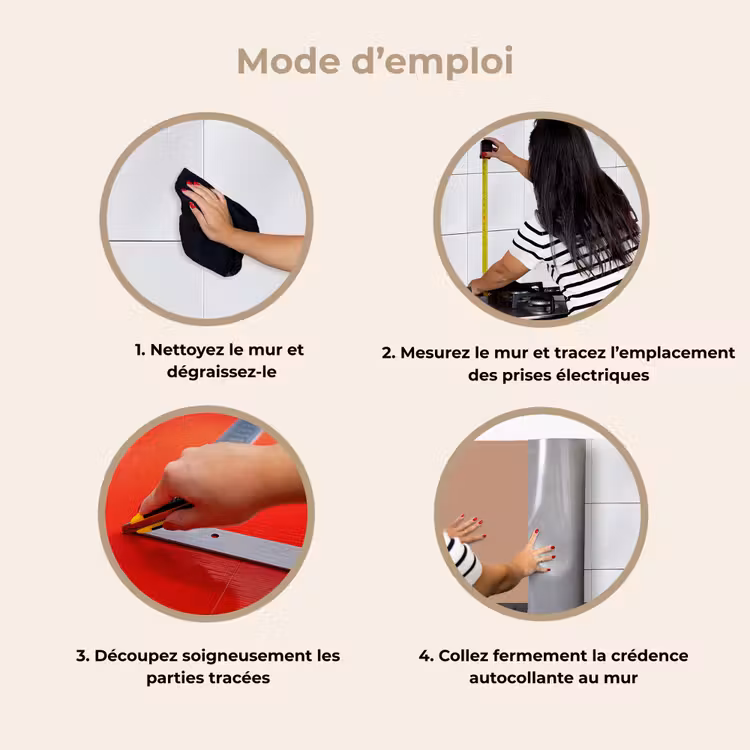 Mode d'emploi

1. Nettoyez le mur et dégraissez-le

2. Mesurez le mur et tracez l'emplacement des prises électriques

3. Découpez soigneusement les parties tracées

4. Collez fermement la crédence autocollante au mur