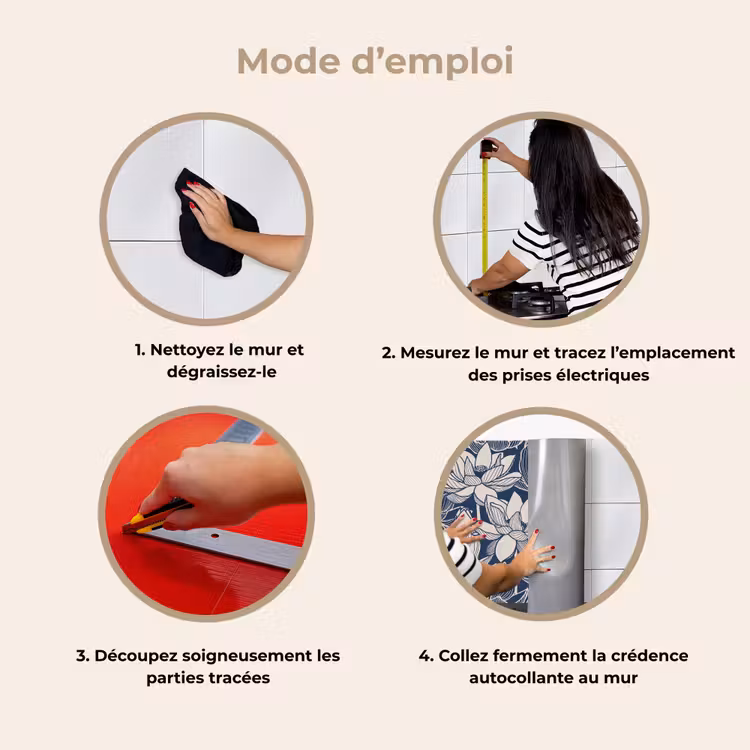 Mode d'emploi

1. Nettoyez le mur et dégraissez-le

2. Mesurez le mur et tracez l'emplacement des prises électriques

3. Découpez soigneusement les parties tracées

4. Collez fermement la crédence autocollante au mur