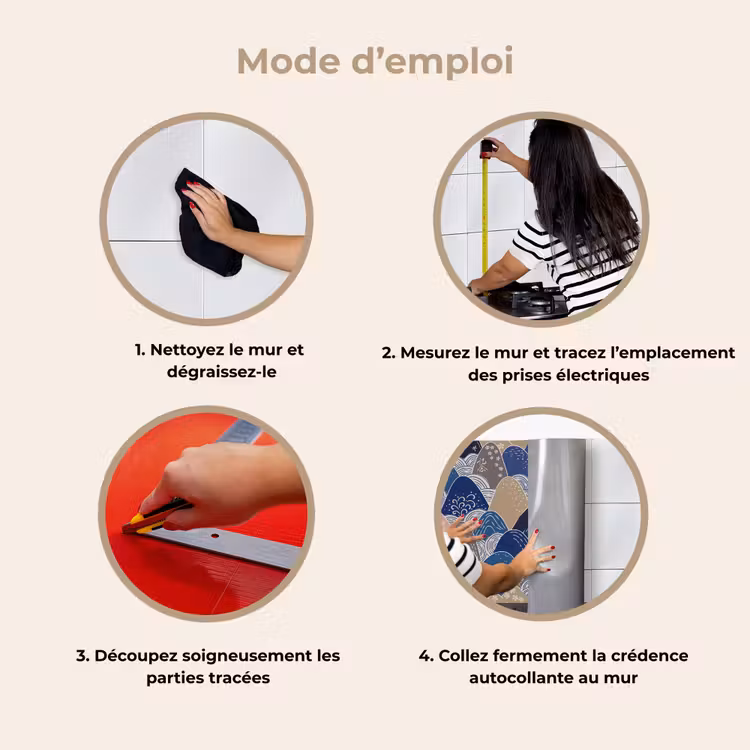 Mode d'emploi

1. Nettoyez le mur et dégraissez-le

2. Mesurez le mur et tracez l'emplacement des prises électriques

3. Découpez soigneusement les parties tracées

4. Collez fermement la crédence autocollante au mur