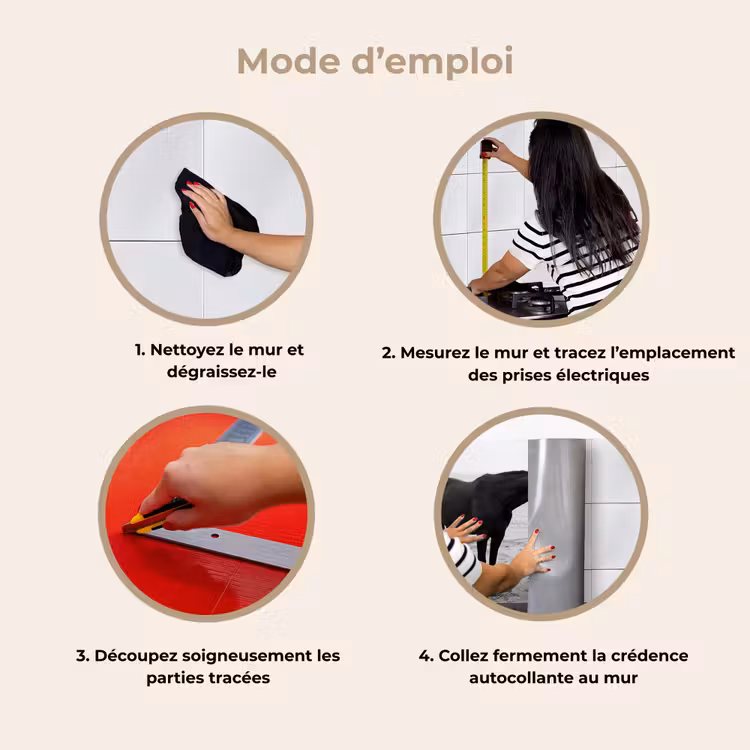 Mode d'emploi

1. Nettoyez le mur et dégraissez-le

2. Mesurez le mur et tracez l'emplacement des prises électriques

3. Découpez soigneusement les parties tracées

4. Collez fermement la crédence autocollante au mur