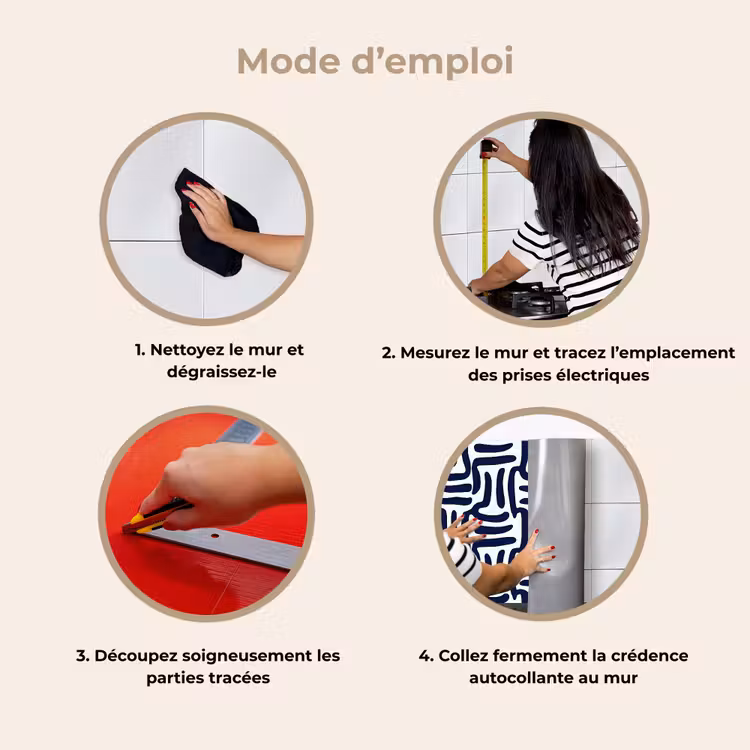 Mode d'emploi

1. Nettoyez le mur et dégraissez-le

2. Mesurez le mur et tracez l'emplacement des prises électriques

3. Découpez soigneusement les parties tracées

4. Collez fermement la crédence autocollante au mur