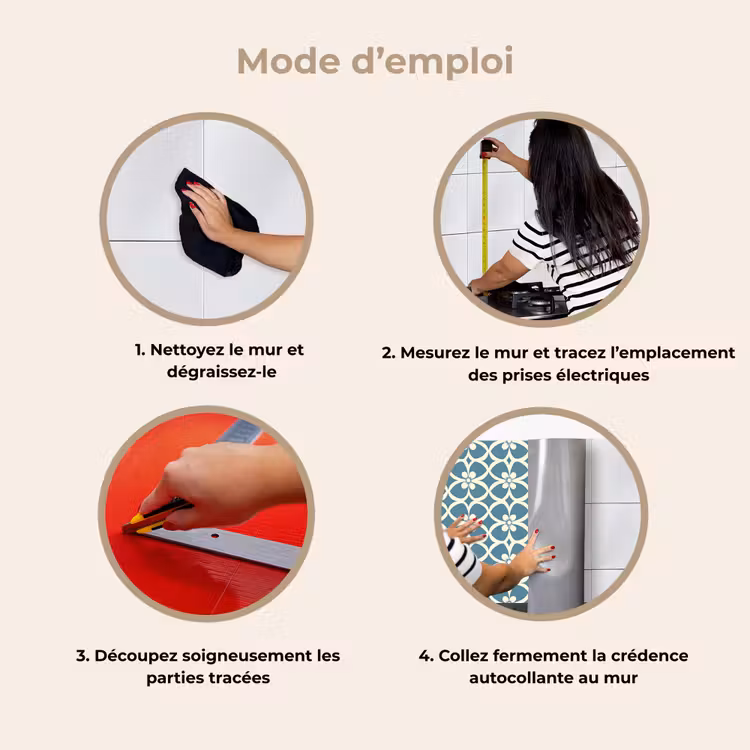 Mode d'emploi

1. Nettoyez le mur et dégraissez-le

2. Mesurez le mur et tracez l'emplacement des prises électriques

3. Découpez soigneusement les parties tracées

4. Collez fermement la crédence autocollante au mur