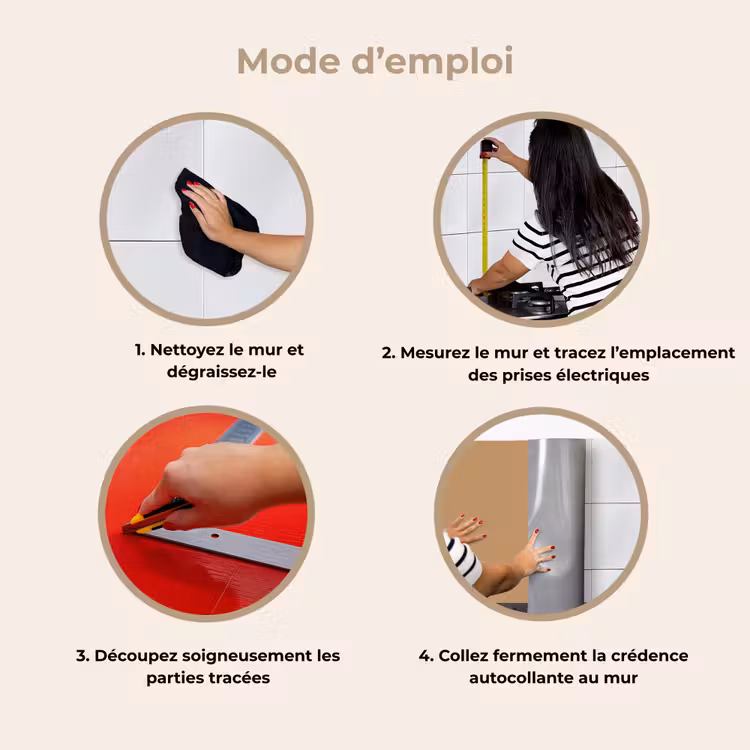 Mode d'emploi

1. Nettoyez le mur et dégraissez-le

2. Mesurez le mur et tracez l'emplacement des prises électriques

3. Découpez soigneusement les parties tracées

4. Collez fermement la crédence autocollante au mur