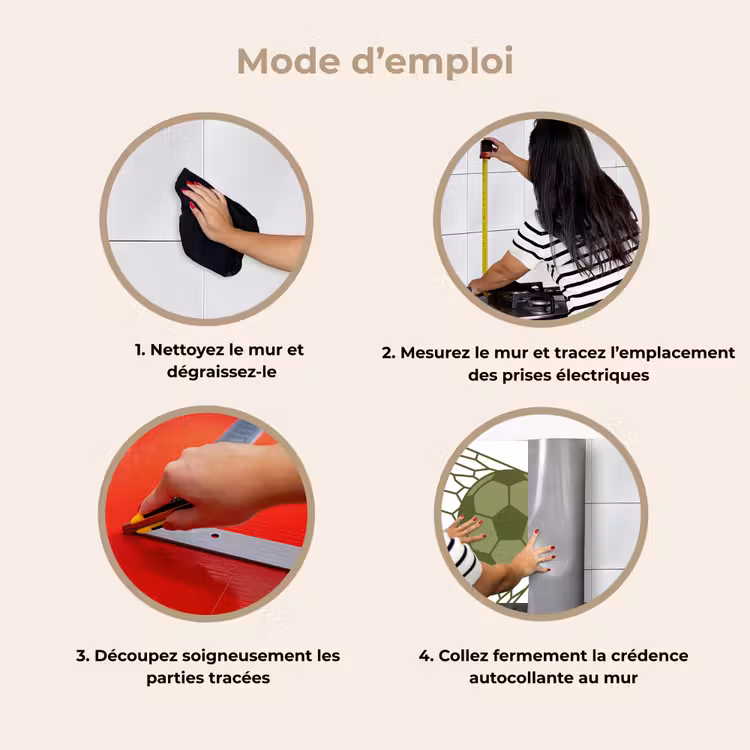 Mode d'emploi

1. Nettoyez le mur et dégraissez-le

2. Mesurez le mur et tracez l'emplacement des prises électriques

3. Découpez soigneusement les parties tracées

4. Collez fermement la crédence autocollante au mur